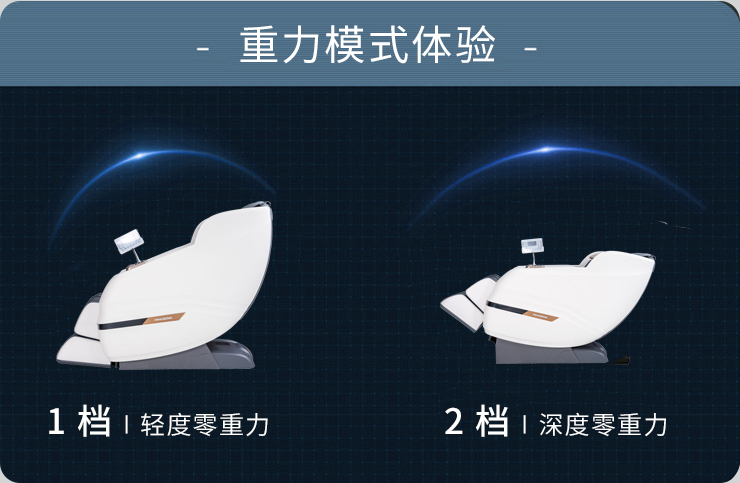 - 重力模式体验 -

1 档 | 轻度零重力

2 档 | 深度零重力