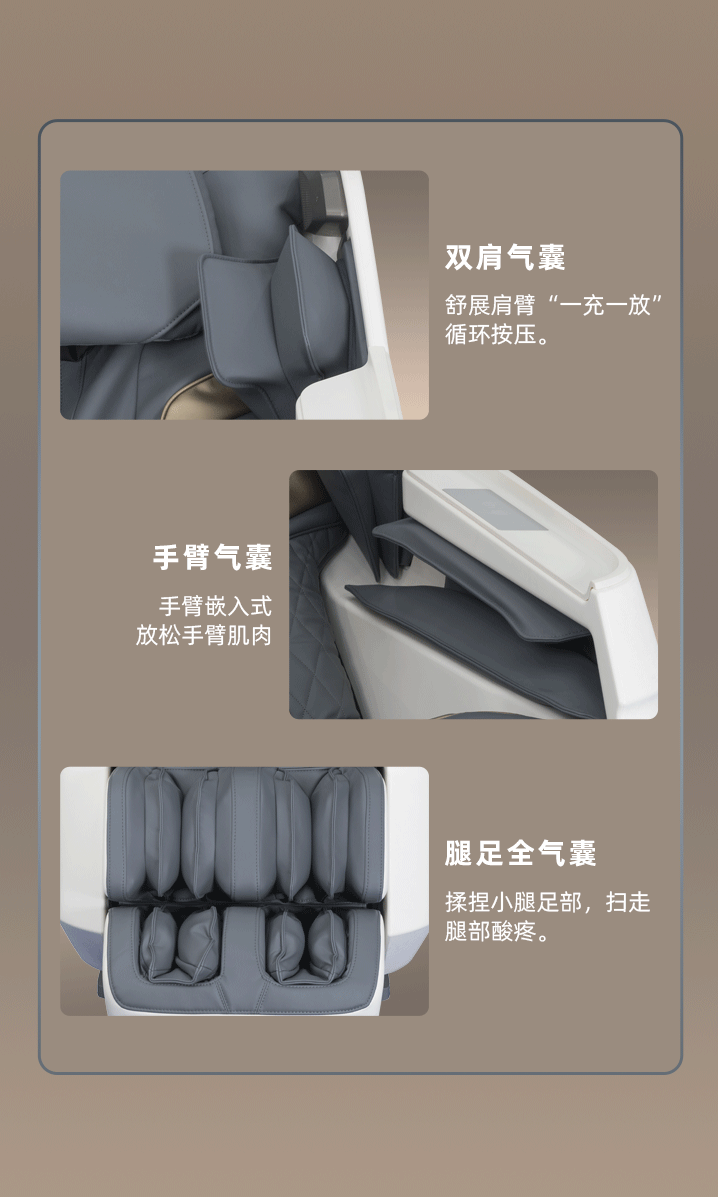 双肩气囊

舒展肩臂“一充一放”循环按压。

手臂气囊

手臂嵌入式
放松手臂肌肉

腿足全气囊

揉捏小腿足部，扫走腿部酸疼。